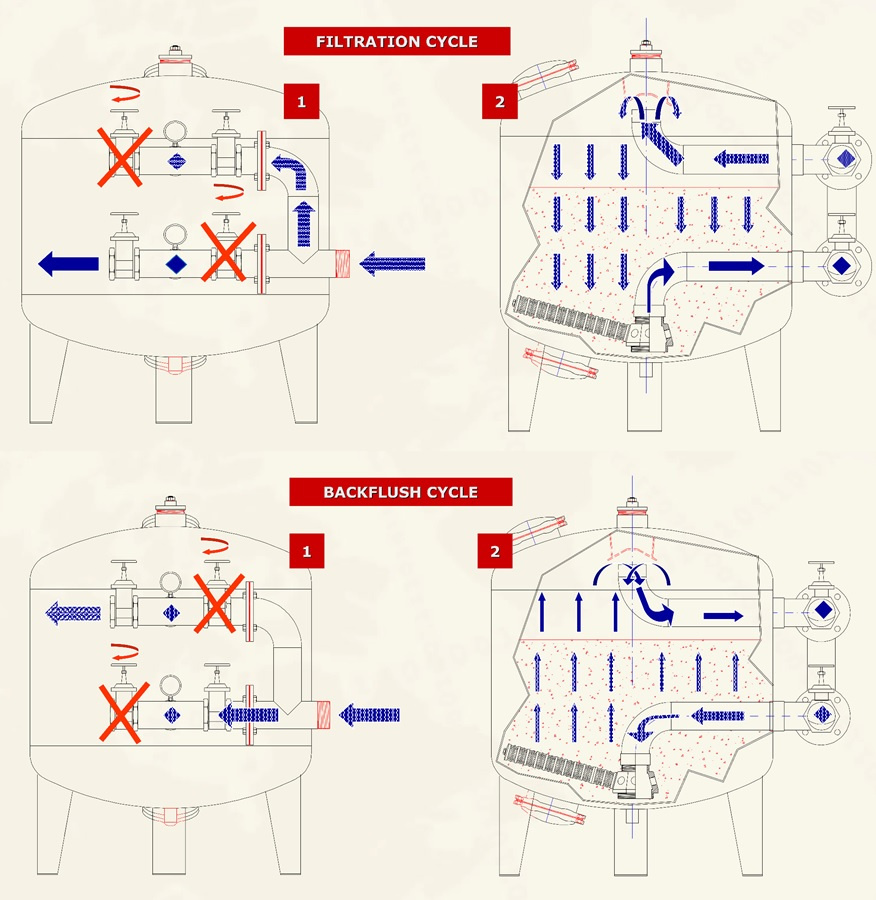 FILTRATION CYCLE

1

2

BACKFLUSH CYCLE

1

2